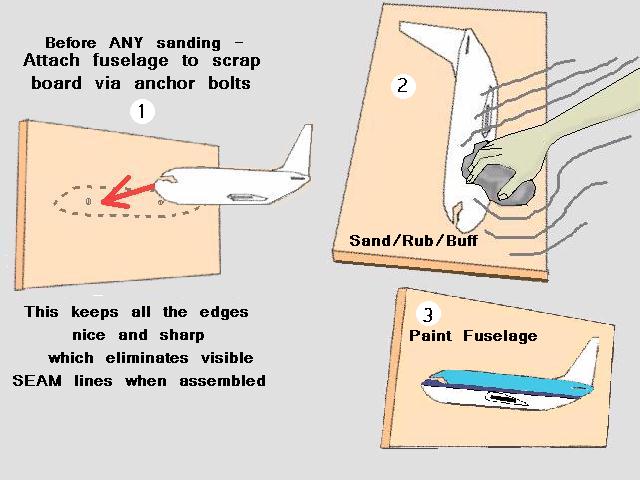 Before ANY sanding –
Attach fuselage to scrap board via anchor bolts

1

This keeps all the edges nice and sharp which eliminates visible SEAM lines when assembled

2

Sand/Rub/Buff

3

Paint Fuselage